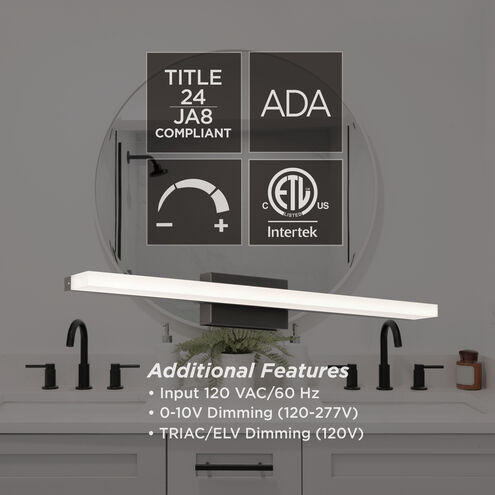 TITLE
24
JA8
COMPLIANT

ADA

− +

C ETL LISTED US
Intertek

Additional Features
• Input 120 VAC/60 Hz
• 0-10V Dimming (120-277V)
• TRIAC/ELV Dimming (120V)