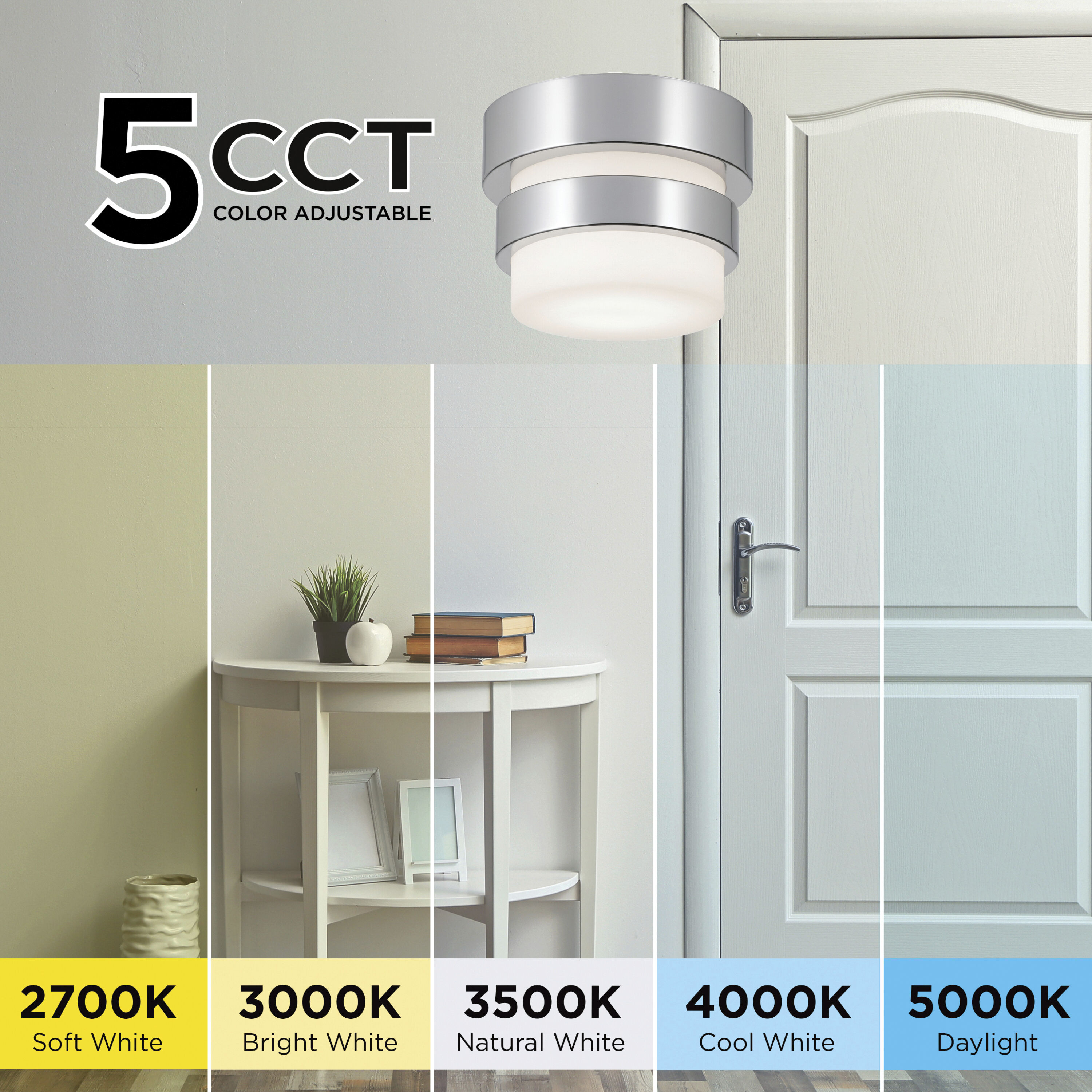 5 CCT
COLOR ADJUSTABLE

2700K
Soft White

3000K
Bright White

3500K
Natural White

4000K
Cool White

5000K
Daylight