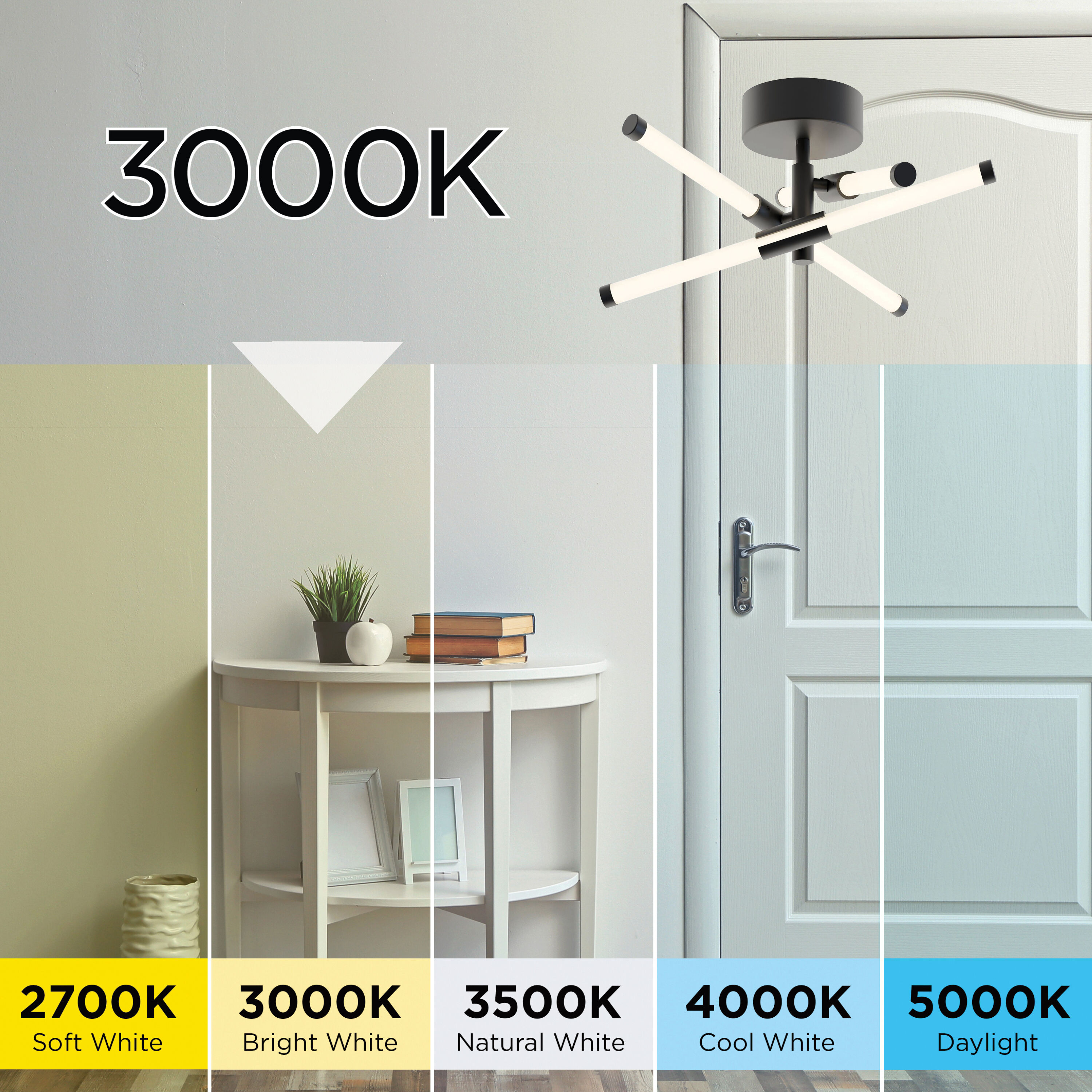 3000K

2700K
Soft White

3000K
Bright White

3500K
Natural White

4000K
Cool White

5000K
Daylight