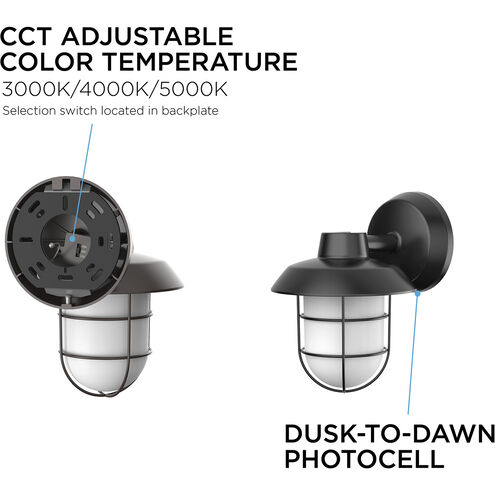 CCT ADJUSTABLE COLOR TEMPERATURE
3000K/4000K/5000K
Selection switch located in backplate

DUSK-TO-DAWN PHOTOCELL