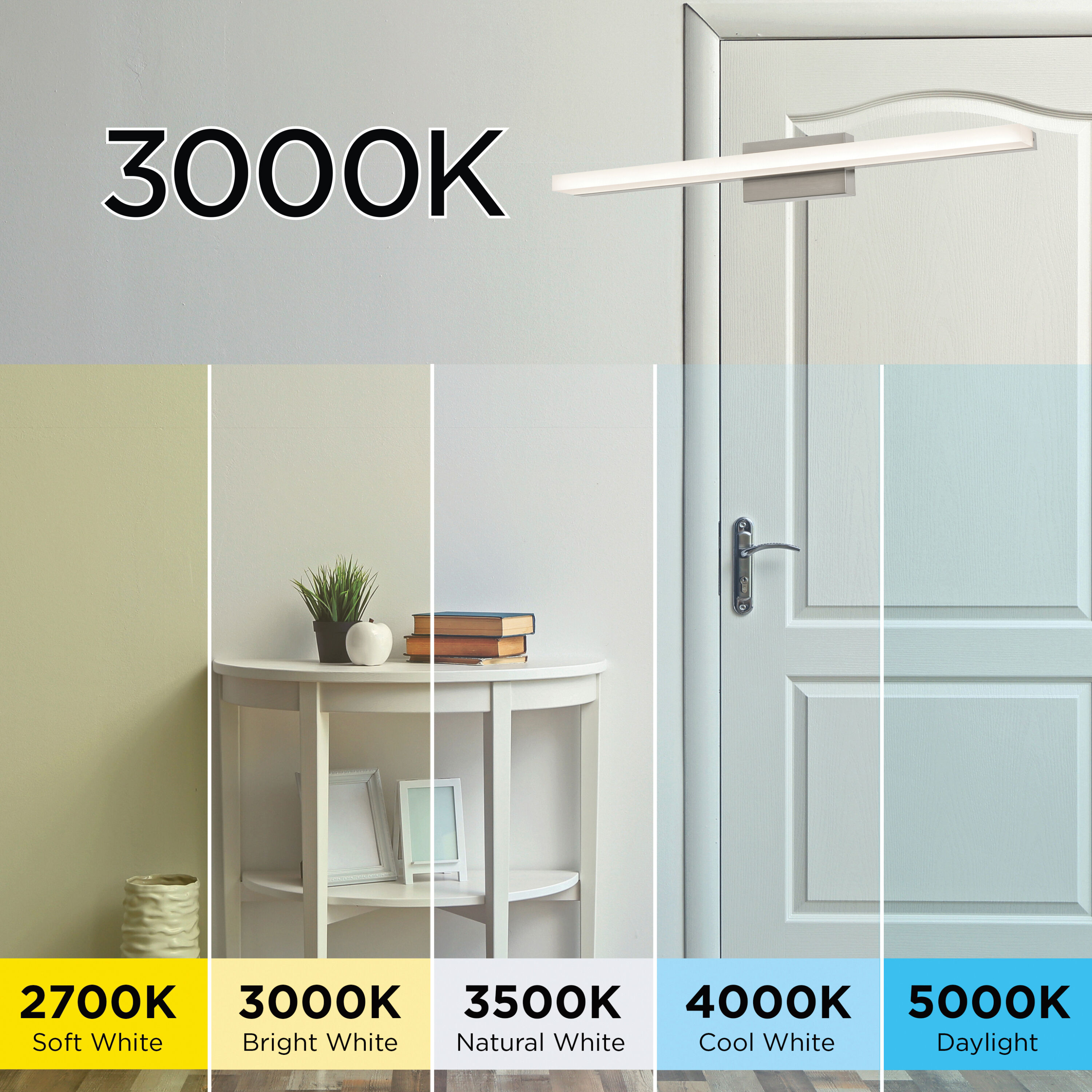 3000K

2700K
Soft White

3000K
Bright White

3500K
Natural White

4000K
Cool White

5000K
Daylight