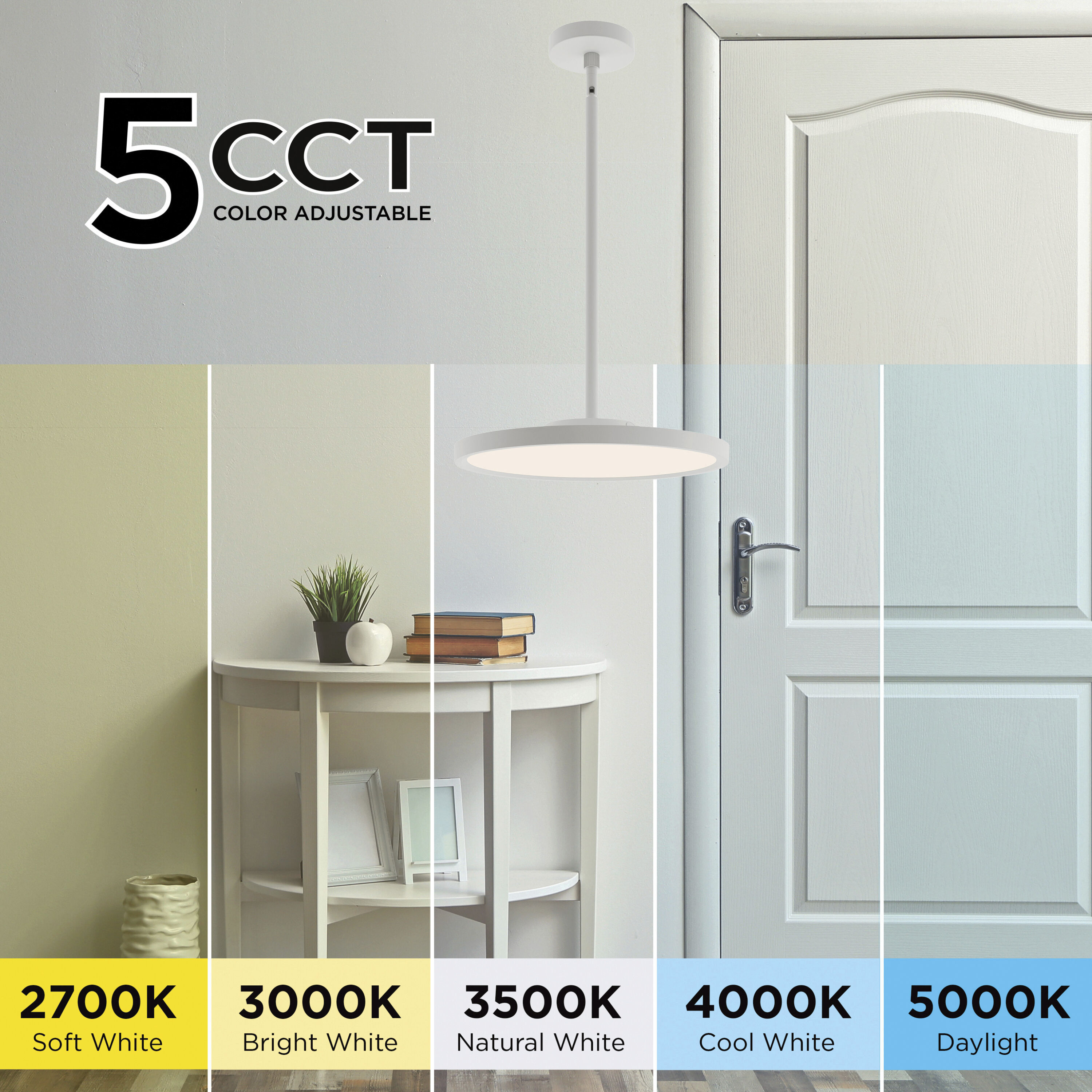 5 CCT
COLOR ADJUSTABLE

2700K
Soft White

3000K
Bright White

3500K
Natural White

4000K
Cool White

5000K
Daylight