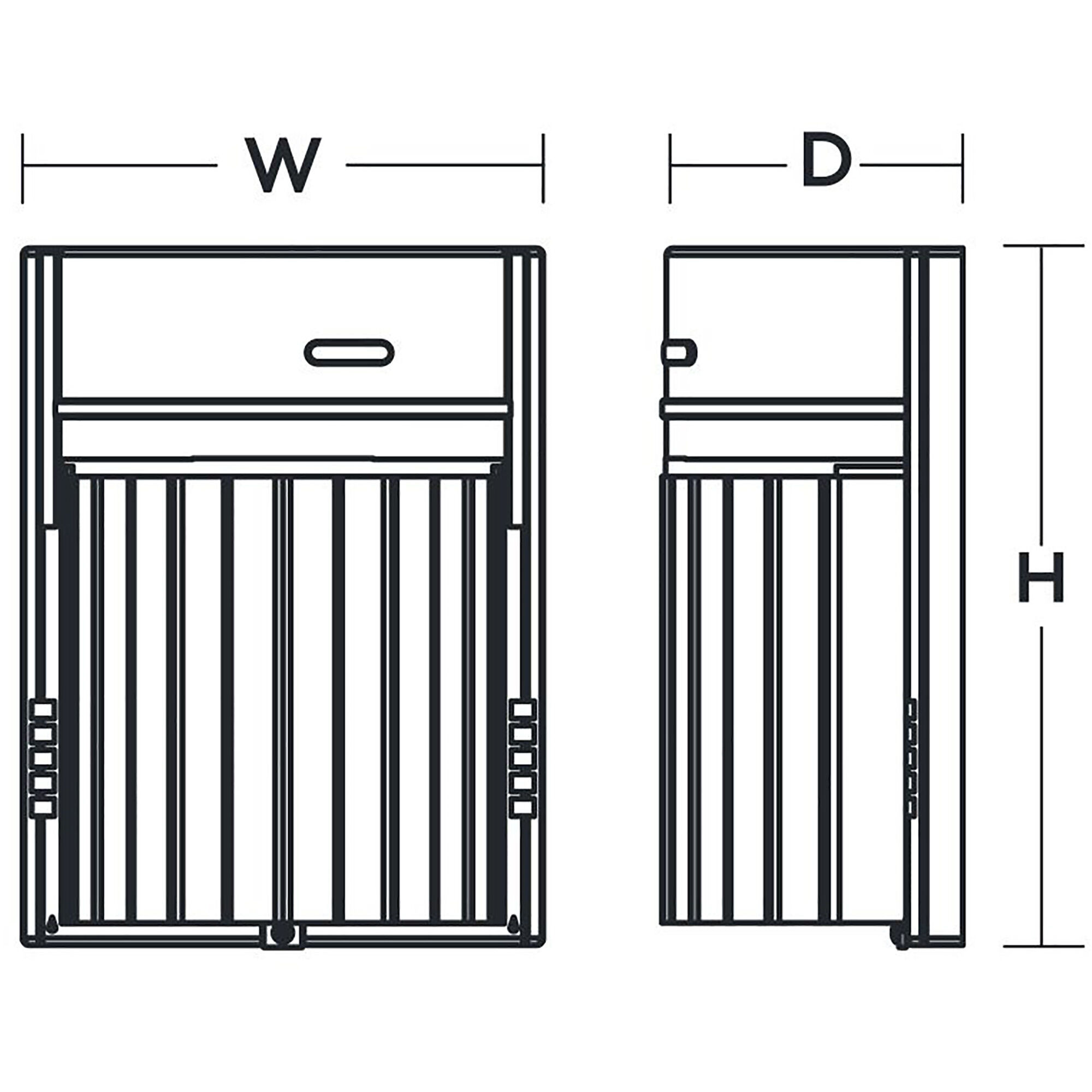 W

D

H